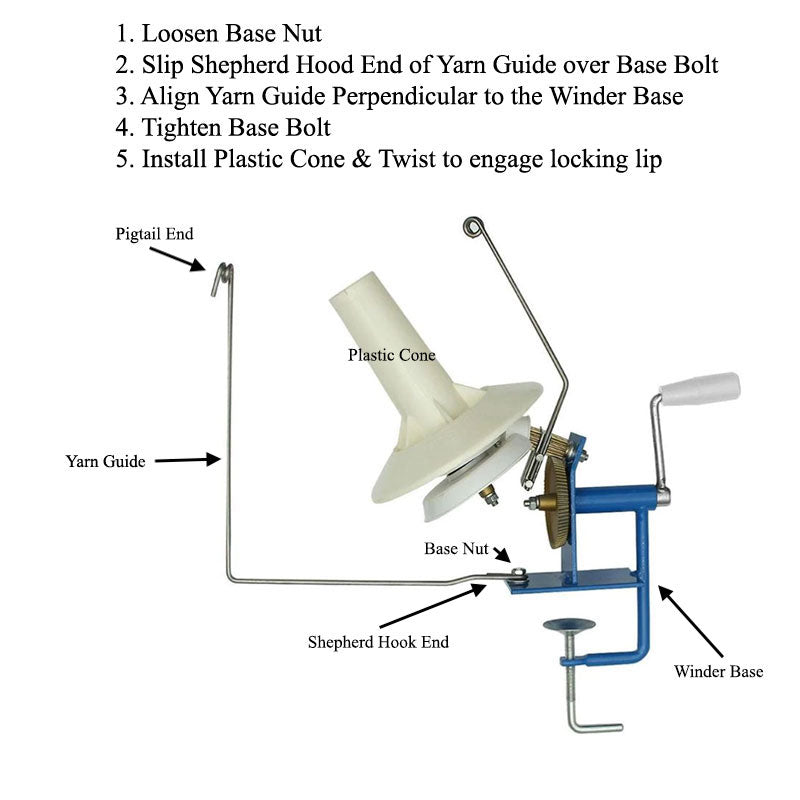 1. Loosen Base Nut
2. Slip Shepherd Hood End of Yarn Guide over Base Bolt
3. Align Yarn Guide Perpendicular to the Winder Base
4. Tighten Base Bolt
5. Install Plastic Cone & Twist to engage locking lip

Pigtail End

Plastic Cone

Yarn Guide

Base Nut

Shepherd Hook End

Winder Base