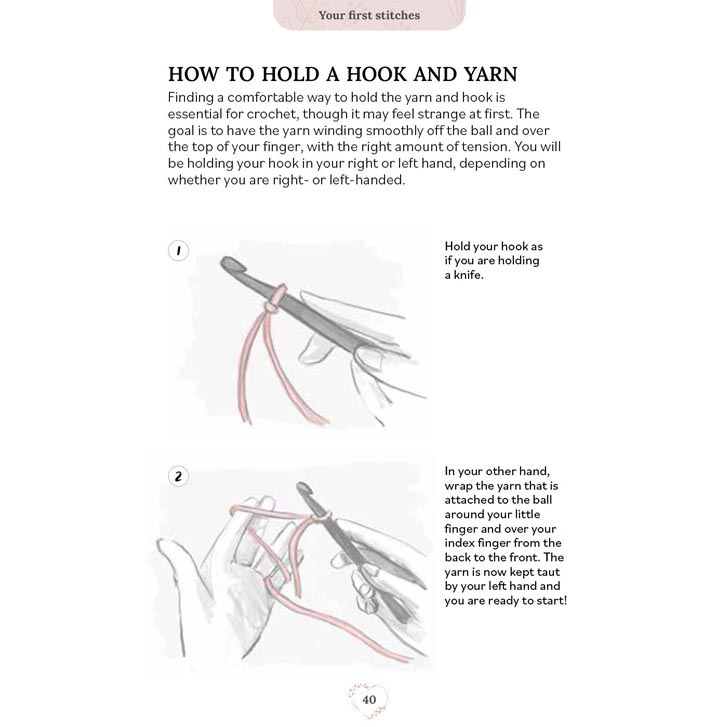 Your first stitches

HOW TO HOLD A HOOK AND YARN

Finding a comfortable way to hold the yarn and hook is essential for crochet, though it may feel strange at first. The goal is to have the yarn winding smoothly off the ball and over the top of your finger, with the right amount of tension. You will be holding your hook in your right or left hand, depending on whether you are right- or left-handed.

1

Hold your hook as if you are holding a knife.

2

In your other hand, wrap the yarn that is attached to the ball around your little finger and over your index finger from the back to the front. The yarn is now kept taut by your left hand and you are ready to start!

40