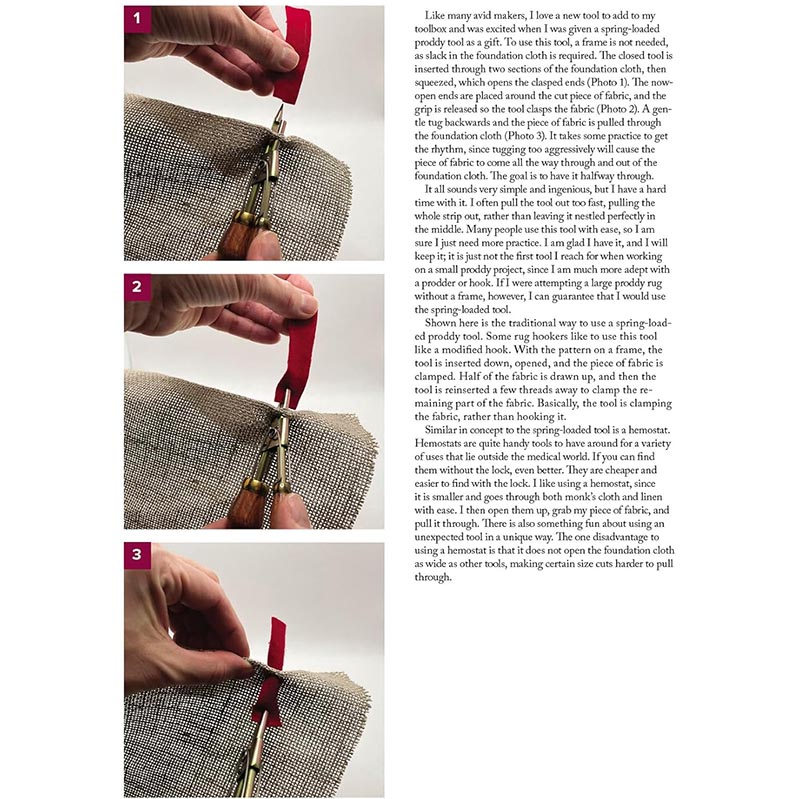 1

2

3

Like many avid makers, I love a new tool to add to my toolbox and was excited when I was given a spring-loaded proddy tool as a gift. To use this tool, a frame is not needed, as slack in the foundation cloth is required. The closed tool is inserted through two sections of the foundation cloth, then squeezed, which opens the clasped ends (Photo 1). The now-open ends are placed around the cut piece of fabric, and the grip is released so the tool clasps the fabric (Photo 2). A gentle tug backwards and the piece of fabric is pulled through the foundation cloth (Photo 3). It takes some practice to get the rhythm, since tugging too aggressively will cause the piece of fabric to come all the way through and out of the foundation cloth. The goal is to have it halfway through.

It all sounds very simple and ingenious, but I have a hard time with it. I often pull the tool out too fast, pulling the whole strip out, rather than leaving it nestled perfectly in the middle. Many people use this tool with ease, so I am sure I just need more practice. I am glad I have it, and I will keep it; it is just not the first tool I reach for when working on a small proddy project, since I am much more adept with a prodder or hook. If I were attempting a large proddy rug without a frame, however, I can guarantee that I would use the spring-loaded tool.

Shown here is the traditional way to use a spring-loaded proddy tool. Some rug hookers like to use this tool like a modified hook. With the pattern on a frame, the tool is inserted down, opened, and the piece of fabric is clamped. Half of the fabric is drawn up, and then the tool is reinserted a few threads away to clamp the remaining part of the fabric. Basically, the tool is clamping the fabric, rather than hooking it.

Similar in concept to the spring-loaded tool is a hemostat. Hemostats are quite handy tools to have around for a variety of uses that lie outside the medical world. If you can find them without the lock, even better. They are cheaper and easier to find with the lock. I like using a hemostat, since it is smaller and goes through both monk's cloth and linen with ease. I then open them up, grab my piece of fabric, and pull it through. There is also something fun about using an unexpected tool in a unique way. The one disadvantage to using a hemostat is that it does not open the foundation cloth as wide as other tools, making certain size cuts harder to pull through.