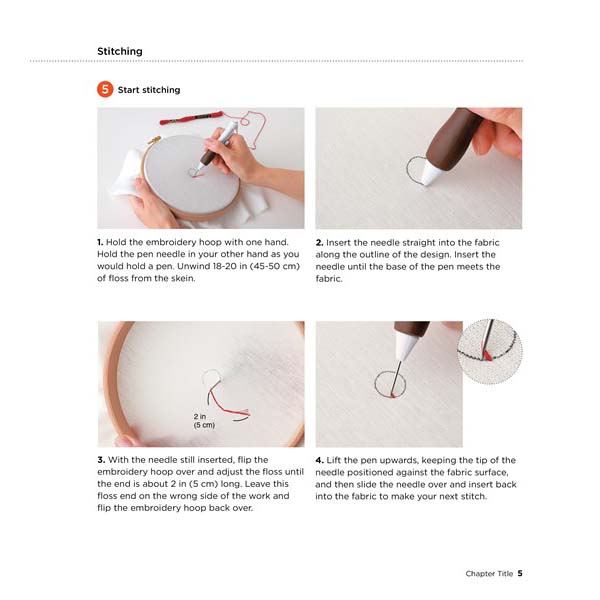 Stitching

5 Start stitching

1. Hold the embroidery hoop with one hand. Hold the pen needle in your other hand as you would hold a pen. Unwind 18-20 in (45-50 cm) of floss from the skein.

2. Insert the needle straight into the fabric along the outline of the design. Insert the needle until the base of the pen meets the fabric.

2 in
(5 cm)

3. With the needle still inserted, flip the embroidery hoop over and adjust the floss until the end is about 2 in (5 cm) long. Leave this floss end on the wrong side of the work and flip the embroidery hoop back over.

4. Lift the pen upwards, keeping the tip of the needle positioned against the fabric surface, and then slide the needle over and insert back into the fabric to make your next stitch.

Chapter Title 5