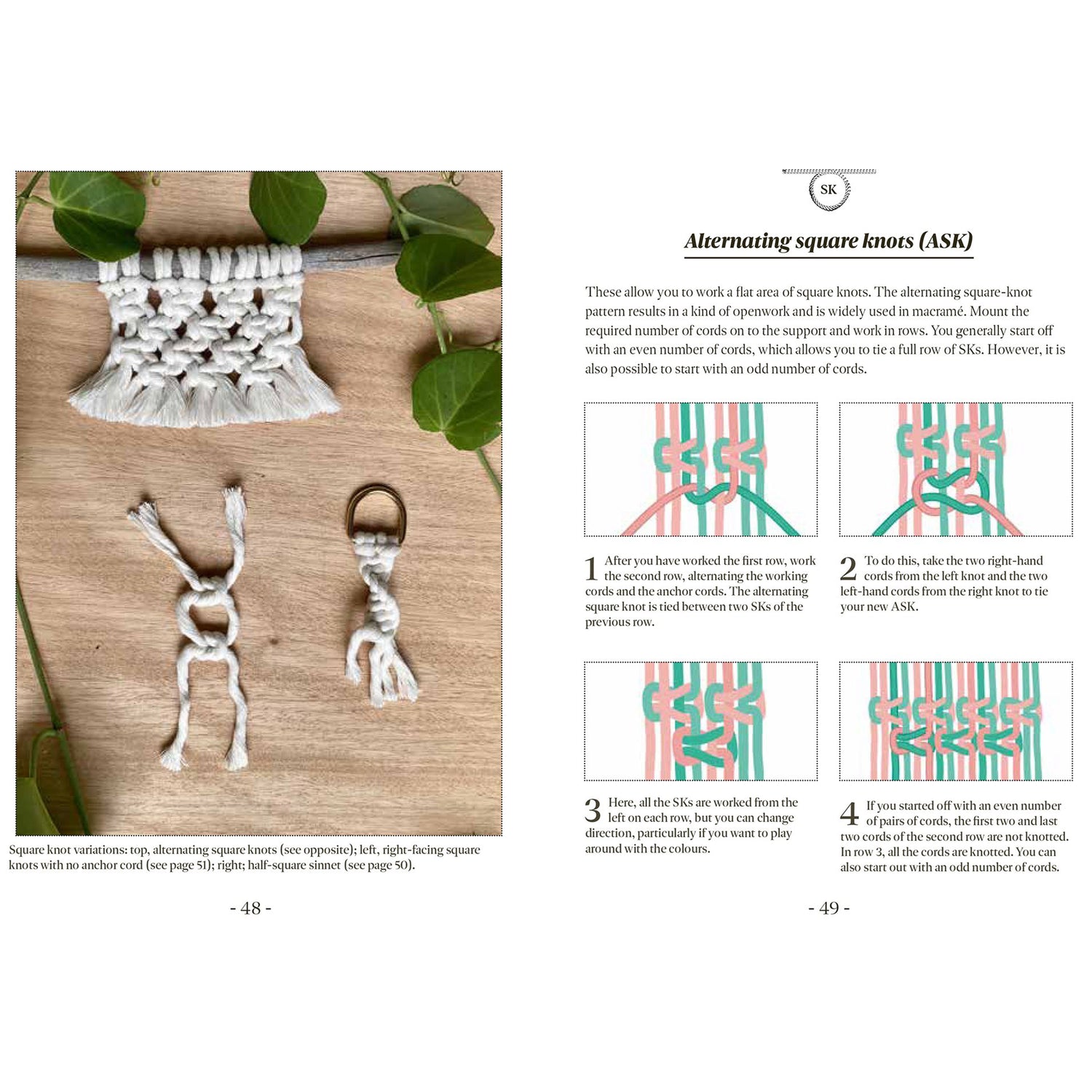 Square knot variations: top, alternating square knots (see opposite); left, right-facing square knots with no anchor cord (see page 51); right; half-square sinnet (see page 50).

- 48 -

SK

Alternating square knots (ASK)

These allow you to work a flat area of square knots. The alternating square-knot pattern results in a kind of openwork and is widely used in macramé. Mount the required number of cords on to the support and work in rows. You generally start off with an even number of cords, which allows you to tie a full row of SKs. However, it is also possible to start with an odd number of cords.

1 After you have worked the first row, work the second row, alternating the working cords and the anchor cords. The alternating square knot is tied between two SKs of the previous row.

2 To do this, take the two right-hand cords from the left knot and the two left-hand cords from the right knot to tie your new ASK.

3 Here, all the SKs are worked from the left on each row, but you can change direction, particularly if you want to play around with the colours.

4 If you started off with an even number of pairs of cords, the first two and last two cords of the second row are not knotted. In row 3, all the cords are knotted. You can also start out with an odd number of cords.

- 49 -