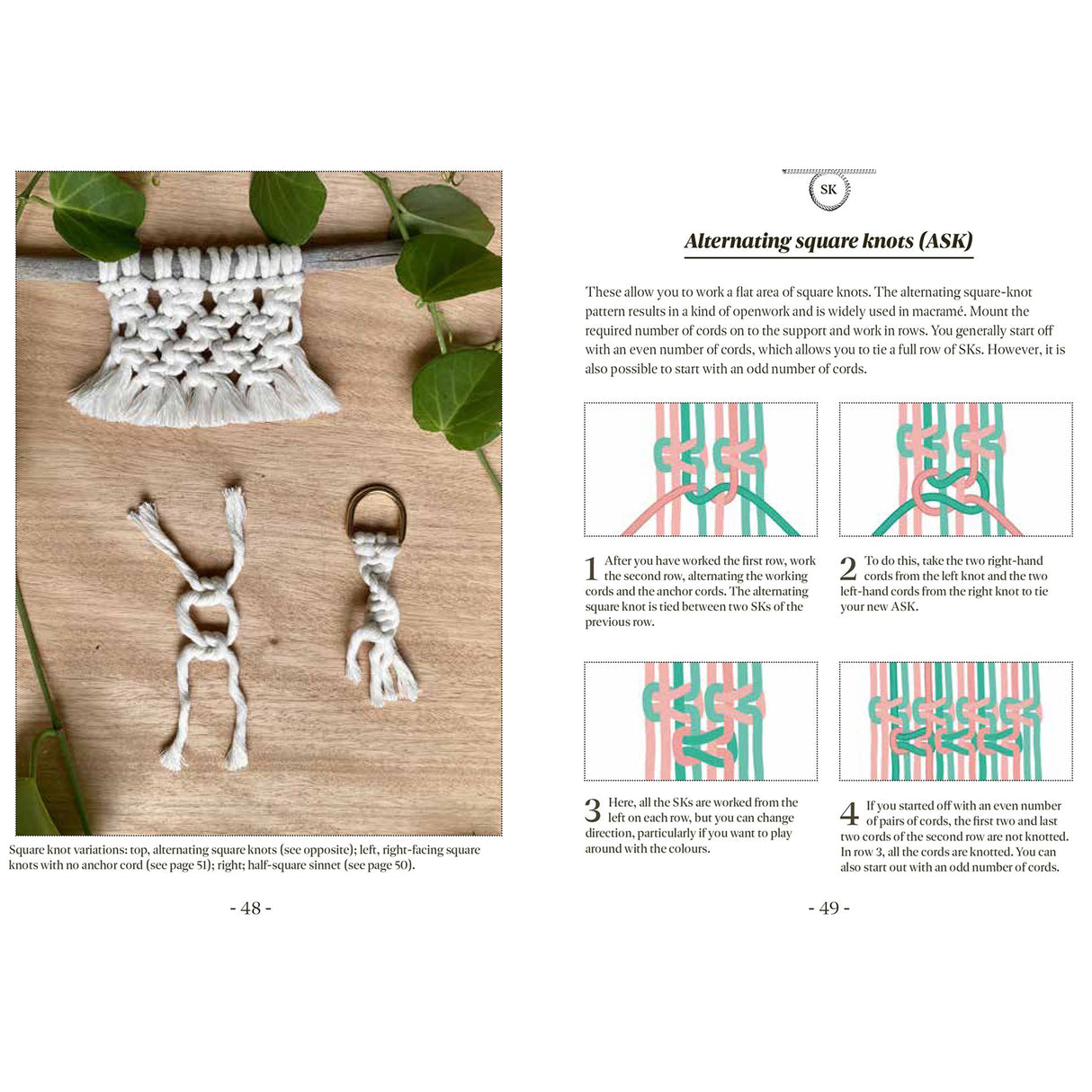 Square knot variations: top, alternating square knots (see opposite); left, right-facing square knots with no anchor cord (see page 51); right; half-square sinnet (see page 50).

- 48 -

SK

Alternating square knots (ASK)

These allow you to work a flat area of square knots. The alternating square-knot pattern results in a kind of openwork and is widely used in macramé. Mount the required number of cords on to the support and work in rows. You generally start off with an even number of cords, which allows you to tie a full row of SKs. However, it is also possible to start with an odd number of cords.

1 After you have worked the first row, work the second row, alternating the working cords and the anchor cords. The alternating square knot is tied between two SKs of the previous row.

2 To do this, take the two right-hand cords from the left knot and the two left-hand cords from the right knot to tie your new ASK.

3 Here, all the SKs are worked from the left on each row, but you can change direction, particularly if you want to play around with the colours.

4 If you started off with an even number of pairs of cords, the first two and last two cords of the second row are not knotted. In row 3, all the cords are knotted. You can also start out with an odd number of cords.

- 49 -