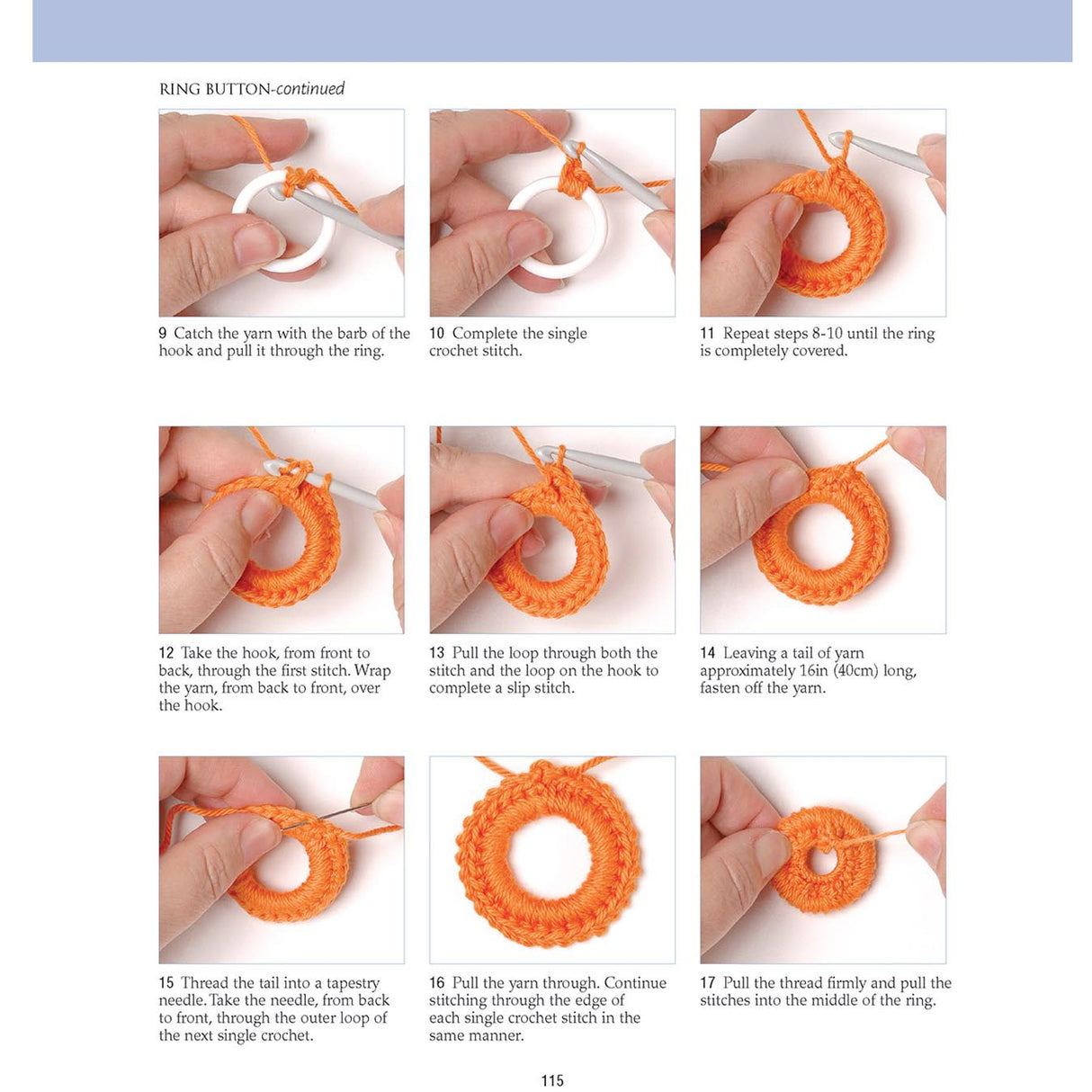 RING BUTTON-continued

9 Catch the yarn with the barb of the hook and pull it through the ring.

10 Complete the single crochet stitch.

11 Repeat steps 8-10 until the ring is completely covered.

12 Take the hook, from front to back, through the first stitch. Wrap the yarn, from back to front, over the hook.

13 Pull the loop through both the stitch and the loop on the hook to complete a slip stitch.

14 Leaving a tail of yarn approximately 16in (40cm) long, fasten off the yarn.

15 Thread the tail into a tapestry needle. Take the needle, from back to front, through the outer loop of the next single crochet.

16 Pull the yarn through. Continue stitching through the edge of each single crochet stitch in the same manner.

17 Pull the thread firmly and pull the stitches into the middle of the ring.

115