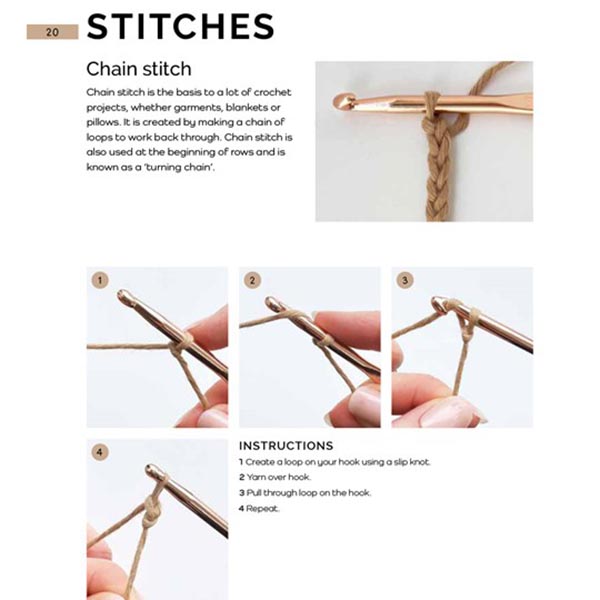 20 STITCHES

Chain stitch

Chain stitch is the basis to a lot of crochet projects, whether garments, blankets or pillows. It is created by making a chain of loops to work back through. Chain stitch is also used at the beginning of rows and is known as a 'turning chain'.

1

2

3

4

INSTRUCTIONS
1 Create a loop on your hook using a slip knot.
2 Yarn over hook.
3 Pull through loop on the hook.
4 Repeat.