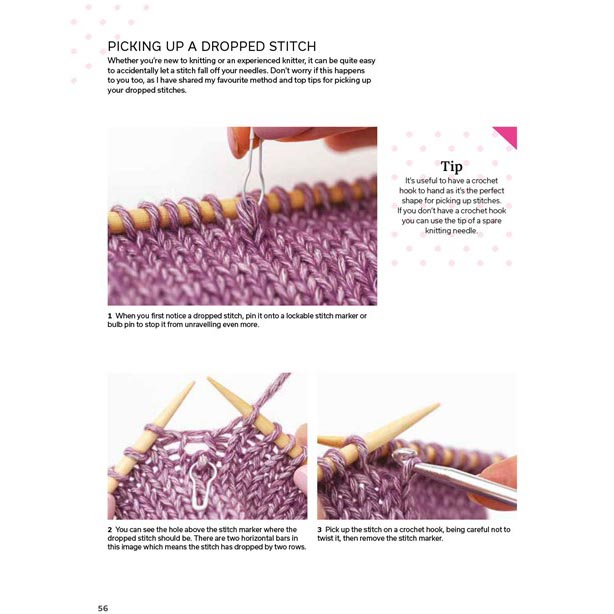 PICKING UP A DROPPED STITCH

Whether you're new to knitting or an experienced knitter, it can be quite easy to accidentally let a stitch fall off your needles. Don't worry if this happens to you too, as I have shared my favourite method and top tips for picking up your dropped stitches.

Tip

It's useful to have a crochet hook to hand as it's the perfect shape for picking up stitches. If you don't have a crochet hook you can use the tip of a spare knitting needle.

1 When you first notice a dropped stitch, pin it onto a lockable stitch marker or bulb pin to stop it from unravelling even more.

2 You can see the hole above the stitch marker where the dropped stitch should be. There are two horizontal bars in this image which means the stitch has dropped by two rows.

3 Pick up the stitch on a crochet hook, being careful not to twist it, then remove the stitch marker.

56