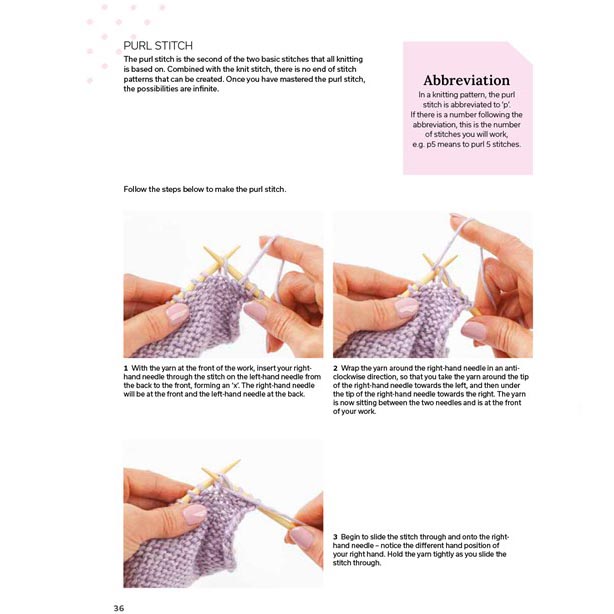 PURL STITCH

The purl stitch is the second of the two basic stitches that all knitting is based on. Combined with the knit stitch, there is no end of stitch patterns that can be created. Once you have mastered the purl stitch, the possibilities are infinite.

Abbreviation

In a knitting pattern, the purl stitch is abbreviated to 'p'. If there is a number following the abbreviation, this is the number of stitches you will work, e.g. p5 means to purl 5 stitches.

Follow the steps below to make the purl stitch.

1 With the yarn at the front of the work, insert your right-hand needle through the stitch on the left-hand needle from the back to the front, forming an 'x'. The right-hand needle will be at the front and the left-hand needle at the back.

2 Wrap the yarn around the right-hand needle in an anti-clockwise direction, so that you take the yarn around the tip of the right-hand needle towards the left, and then under the tip of the right-hand needle towards the right. The yarn is now sitting between the two needles and is at the front of your work.

3 Begin to slide the stitch through and onto the right-hand needle – notice the different hand position of your right hand. Hold the yarn tightly as you slide the stitch through.

36