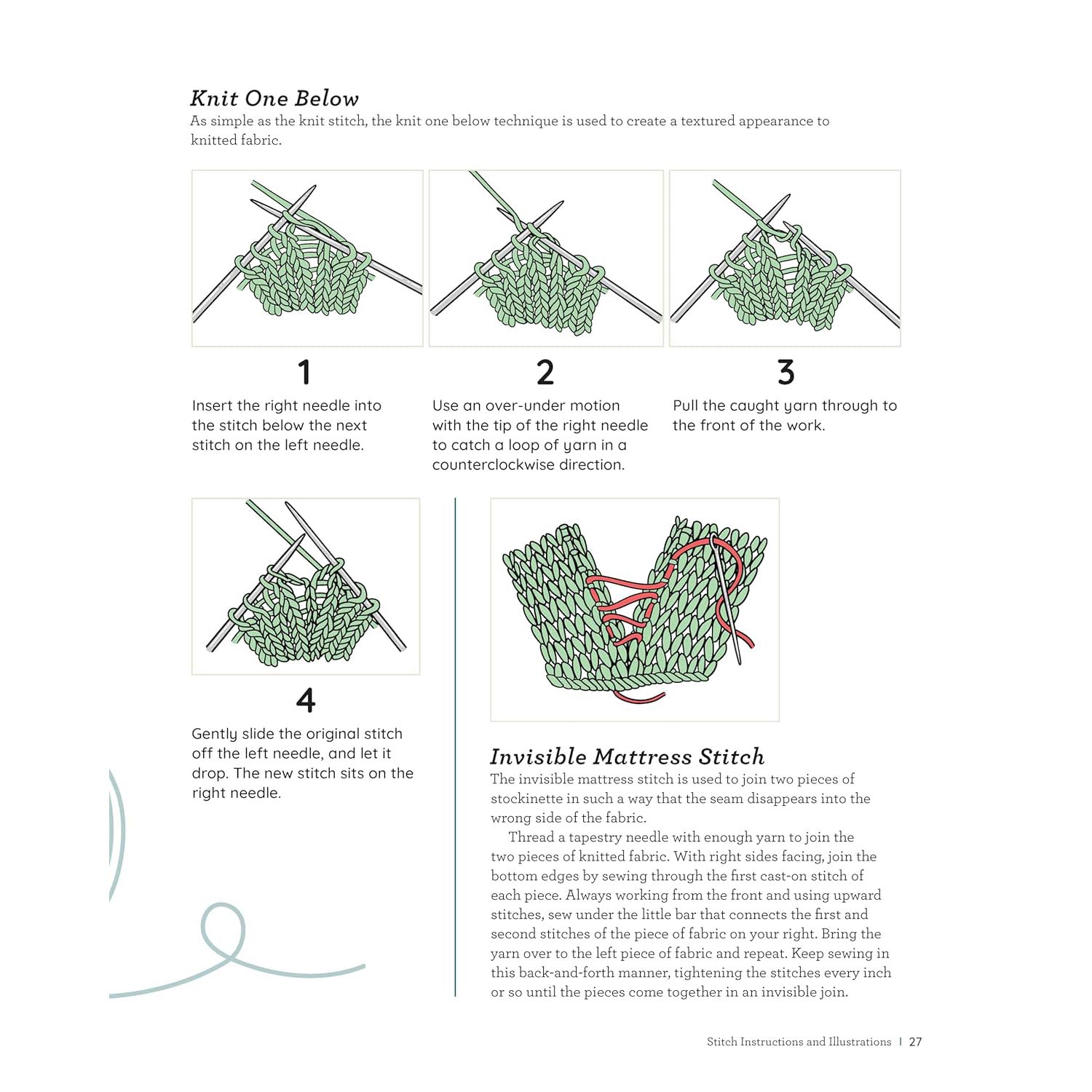 Knit One Below
As simple as the knit stitch, the knit one below technique is used to create a textured appearance to knitted fabric.

1
Insert the right needle into the stitch below the next stitch on the left needle.

2
Use an over-under motion with the tip of the right needle to catch a loop of yarn in a counterclockwise direction.

3
Pull the caught yarn through to the front of the work.

4
Gently slide the original stitch off the left needle, and let it drop. The new stitch sits on the right needle.

Invisible Mattress Stitch
The invisible mattress stitch is used to join two pieces of stockinette in such a way that the seam disappears into the wrong side of the fabric.

Thread a tapestry needle with enough yarn to join the two pieces of knitted fabric. With right sides facing, join the bottom edges by sewing through the first cast-on stitch of each piece. Always working from the front and using upward stitches, sew under the little bar that connects the first and second stitches of the piece of fabric on your right. Bring the yarn over to the left piece of fabric and repeat. Keep sewing in this back-and-forth manner, tightening the stitches every inch or so until the pieces come together in an invisible join.

Stitch Instructions and Illustrations | 27