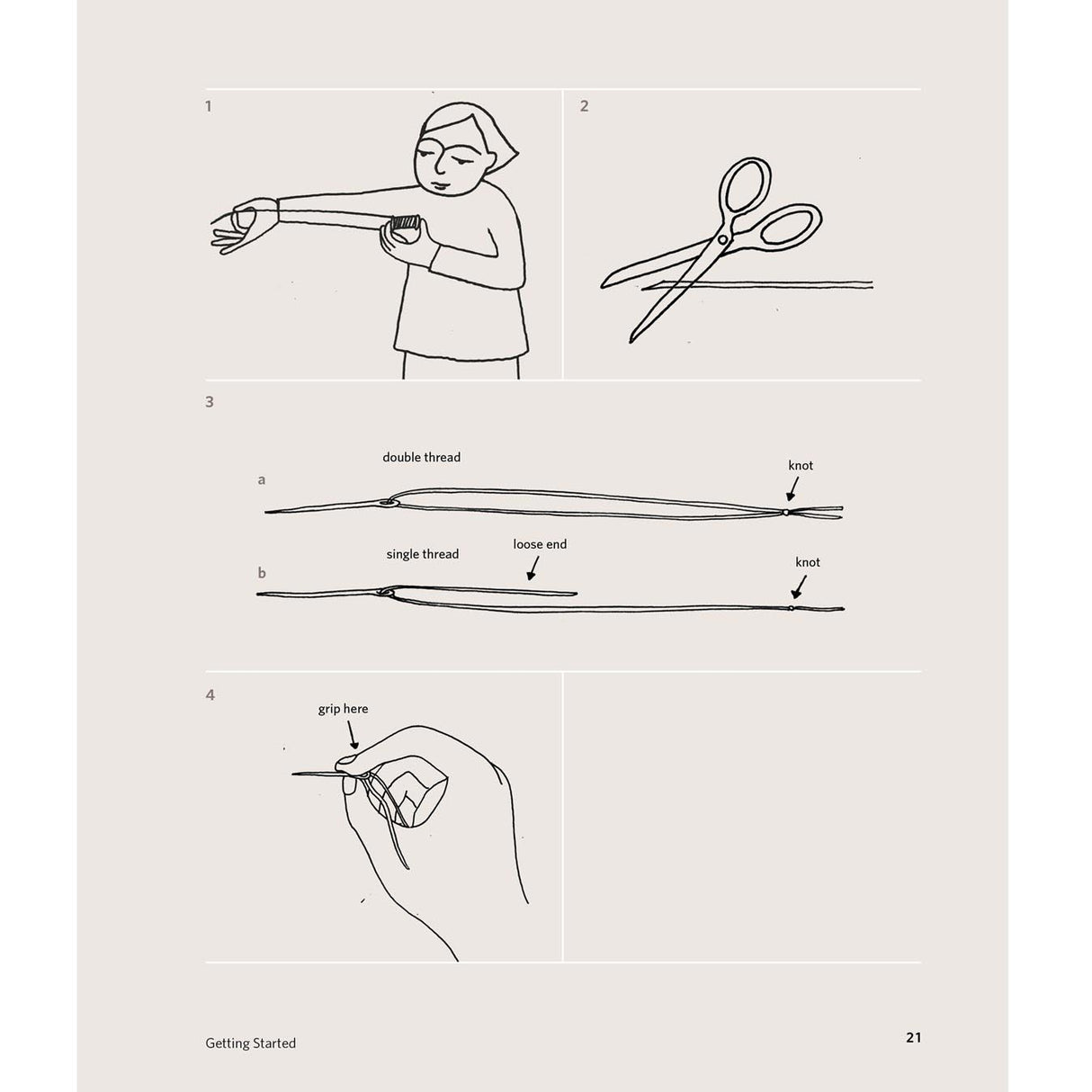 1

2

3

a

double thread

knot

b

single thread

loose end

knot

4

grip here

Getting Started

21