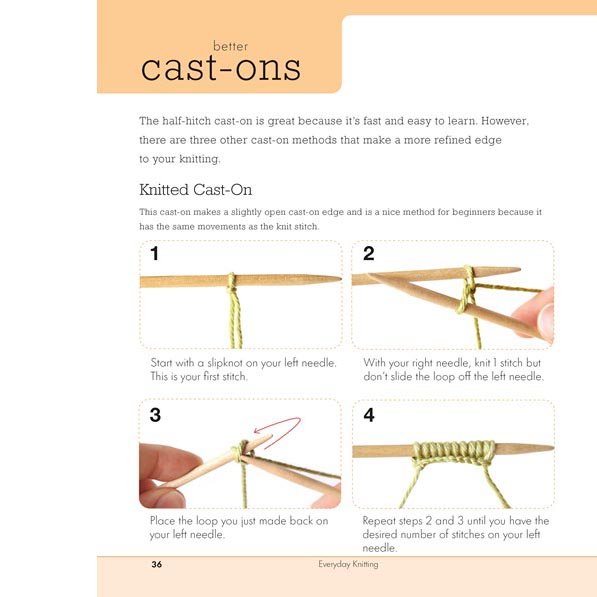 better
cast-ons

The half-hitch cast-on is great because it's fast and easy to learn. However, there are three other cast-on methods that make a more refined edge to your knitting.

Knitted Cast-On

This cast-on makes a slightly open cast-on edge and is a nice method for beginners because it has the same movements as the knit stitch.

1

Start with a slipknot on your left needle. This is your first stitch.

2

With your right needle, knit 1 stitch but don't slide the loop off the left needle.

3

Place the loop you just made back on your left needle.

4

Repeat steps 2 and 3 until you have the desired number of stitches on your left needle.

36 Everyday Knitting