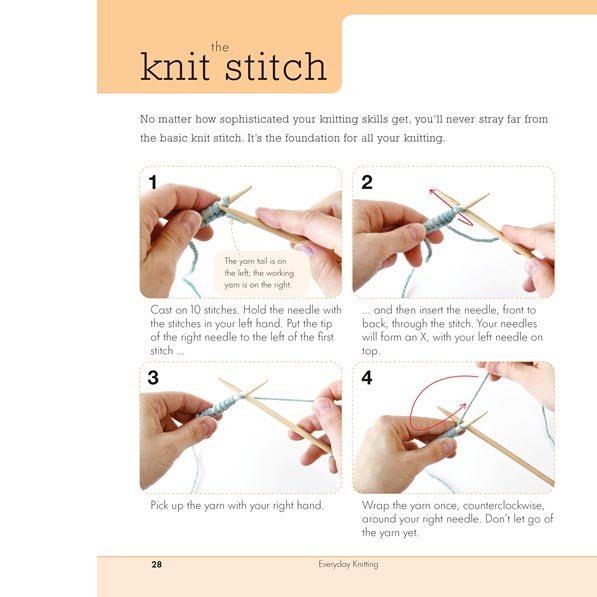 the
knit stitch

No matter how sophisticated your knitting skills get, you'll never stray far from the basic knit stitch. It's the foundation for all your knitting.

1

The yarn tail is on the left; the working yarn is on the right.

Cast on 10 stitches. Hold the needle with the stitches in your left hand. Put the tip of the right needle to the left of the first stitch ...

2

... and then insert the needle, front to back, through the stitch. Your needles will form an X, with your left needle on top.

3

Pick up the yarn with your right hand.

4

Wrap the yarn once, counterclockwise, around your right needle. Don't let go of the yarn yet.

28 Everyday Knitting