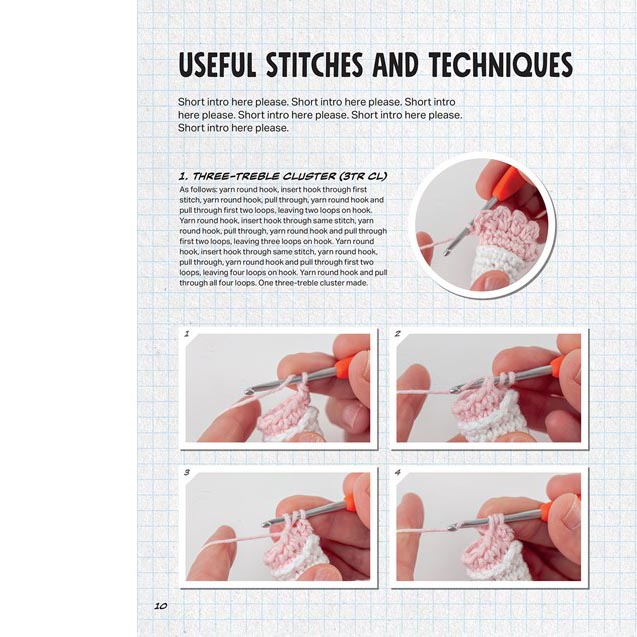 USEFUL STITCHES AND TECHNIQUES

Short intro here please. Short intro here please. Short intro here please. Short intro here please. Short intro here please. Short intro here please.

1. THREE-TREBLE CLUSTER (3TR CL)

As follows: yarn round hook, insert hook through first stitch, yarn round hook, pull through, yarn round hook and pull through first two loops, leaving two loops on hook. Yarn round hook, insert hook through same stitch, yarn round hook, pull through, yarn round hook and pull through first two loops, leaving three loops on hook. Yarn round hook, insert hook through same stitch, yarn round hook, pull through, yarn round hook and pull through first two loops, leaving four loops on hook. Yarn round hook and pull through all four loops. One three-treble cluster made.

1

2

3

4

10