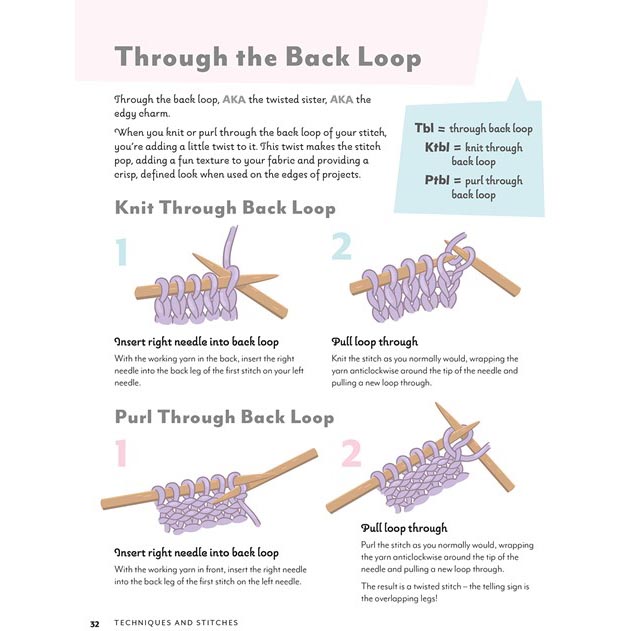 Through the Back Loop

Through the back loop, AKA the twisted sister, AKA the edgy charm.

When you knit or purl through the back loop of your stitch, you're adding a little twist to it. This twist makes the stitch pop, adding a fun texture to your fabric and providing a crisp, defined look when used on the edges of projects.

Tbl = through back loop
Ktbl = knit through back loop
Ptbl = purl through back loop

Knit Through Back Loop

1

Insert right needle into back loop
With the working yarn in the back, insert the right needle into the back leg of the first stitch on your left needle.

2

Pull loop through
Knit the stitch as you normally would, wrapping the yarn anticlockwise around the tip of the needle and pulling a new loop through.

Purl Through Back Loop

1

Insert right needle into back loop
With the working yarn in front, insert the right needle into the back leg of the first stitch on the left needle.

2

Pull loop through
Purl the stitch as you normally would, wrapping the yarn anticlockwise around the tip of the needle and pulling a new loop through.

The result is a twisted stitch – the telling sign is the overlapping legs!

32 TECHNIQUES AND STITCHES