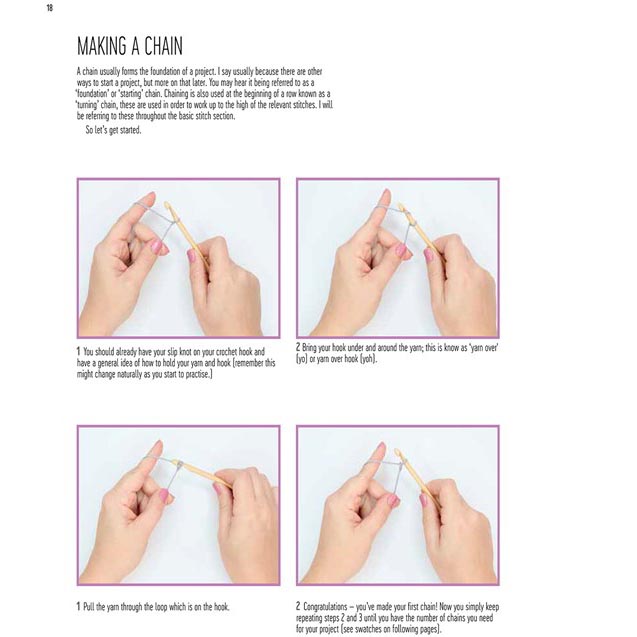 18

MAKING A CHAIN

A chain usually forms the foundation of a project. I say usually because there are other ways to start a project, but more on that later. You may hear it being referred to as a 'foundation' or 'starting' chain. Chaining is also used at the beginning of a row known as a 'turning' chain, these are used in order to work up to the high of the relevant stitches. I will be referring to these throughout the basic stitch section.

So let's get started.

1 You should already have your slip knot on your crochet hook and have a general idea of how to hold your yarn and hook (remember this might change naturally as you start to practise.)

2 Bring your hook under and around the yarn; this is know as 'yarn over' (yo) or yarn over hook (yoh).

1 Pull the yarn through the loop which is on the hook.

2 Congratulations – you've made your first chain! Now you simply keep repeating steps 2 and 3 until you have the number of chains you need for your project (see swatches on following pages).