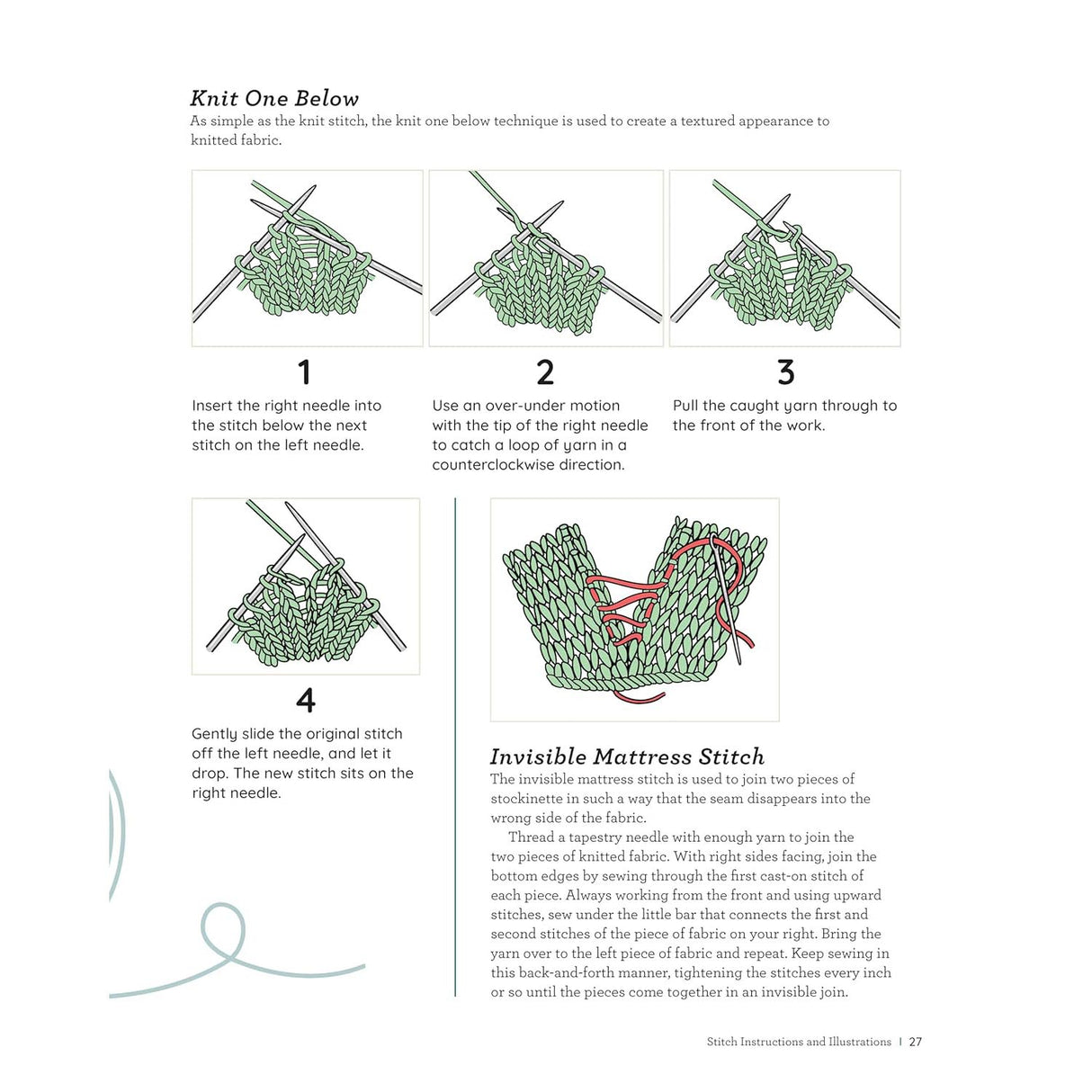 Knit One Below

As simple as the knit stitch, the knit one below technique is used to create a textured appearance to knitted fabric.

1

Insert the right needle into the stitch below the next stitch on the left needle.

2

Use an over-under motion with the tip of the right needle to catch a loop of yarn in a counterclockwise direction.

3

Pull the caught yarn through to the front of the work.

4

Gently slide the original stitch off the left needle, and let it drop. The new stitch sits on the right needle.

Invisible Mattress Stitch

The invisible mattress stitch is used to join two pieces of stockinette in such a way that the seam disappears into the wrong side of the fabric.

Thread a tapestry needle with enough yarn to join the two pieces of knitted fabric. With right sides facing, join the bottom edges by sewing through the first cast-on stitch of each piece. Always working from the front and using upward stitches, sew under the little bar that connects the first and second stitches of the piece of fabric on your right. Bring the yarn over to the left piece of fabric and repeat. Keep sewing in this back-and-forth manner, tightening the stitches every inch or so until the pieces come together in an invisible join.

Stitch Instructions and Illustrations | 27