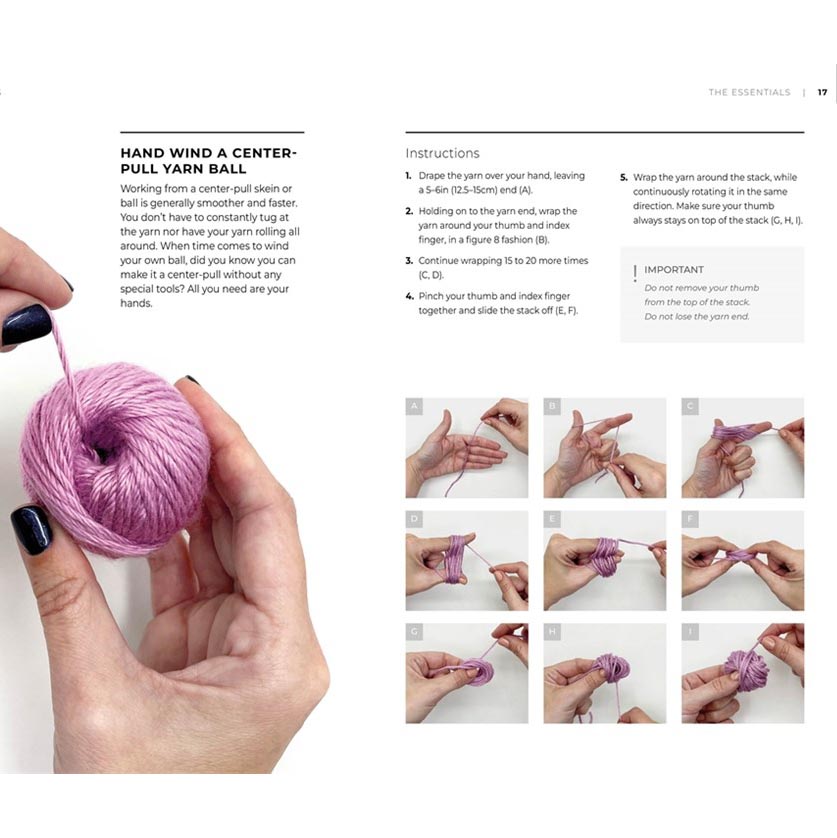 THE ESSENTIALS | 17

HAND WIND A CENTER-PULL YARN BALL

Working from a center-pull skein or ball is generally smoother and faster. You don't have to constantly tug at the yarn nor have your yarn rolling all around. When time comes to wind your own ball, did you know you can make it a center-pull without any special tools? All you need are your hands.

Instructions

1. Drape the yarn over your hand, leaving a 5–6in (12.5–15cm) end (A).

2. Holding on to the yarn end, wrap the yarn around your thumb and index finger, in a figure 8 fashion (B).

3. Continue wrapping 15 to 20 more times (C, D).

4. Pinch your thumb and index finger together and slide the stack off (E, F).

5. Wrap the yarn around the stack, while continuously rotating it in the same direction. Make sure your thumb always stays on top of the stack (G, H, I).

! IMPORTANT
Do not remove your thumb from the top of the stack.
Do not lose the yarn end.

A
B
C
D
E
F
G
H
I