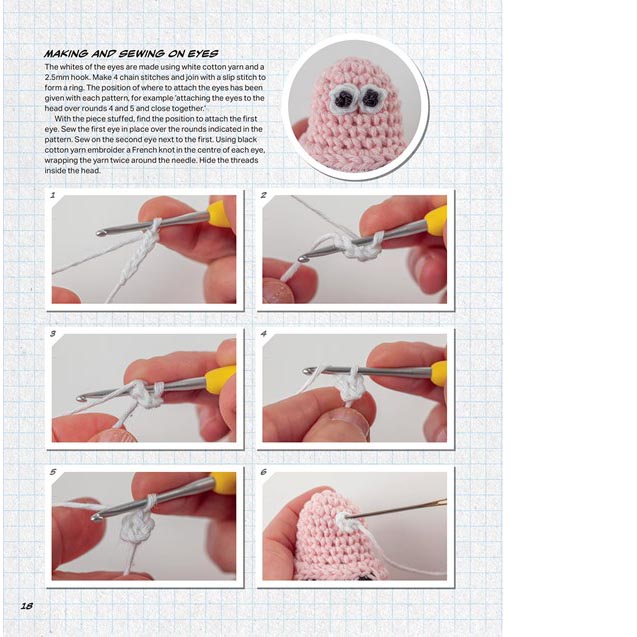 MAKING AND SEWING ON EYES

The whites of the eyes are made using white cotton yarn and a 2.5mm hook. Make 4 chain stitches and join with a slip stitch to form a ring. The position of where to attach the eyes has been given with each pattern, for example 'attaching the eyes to the head over rounds 4 and 5 and close together.'

With the piece stuffed, find the position to attach the first eye. Sew the first eye in place over the rounds indicated in the pattern. Sew on the second eye next to the first. Using black cotton yarn embroider a French knot in the centre of each eye, wrapping the yarn twice around the needle. Hide the threads inside the head.

1

2

3

4

5

6

18